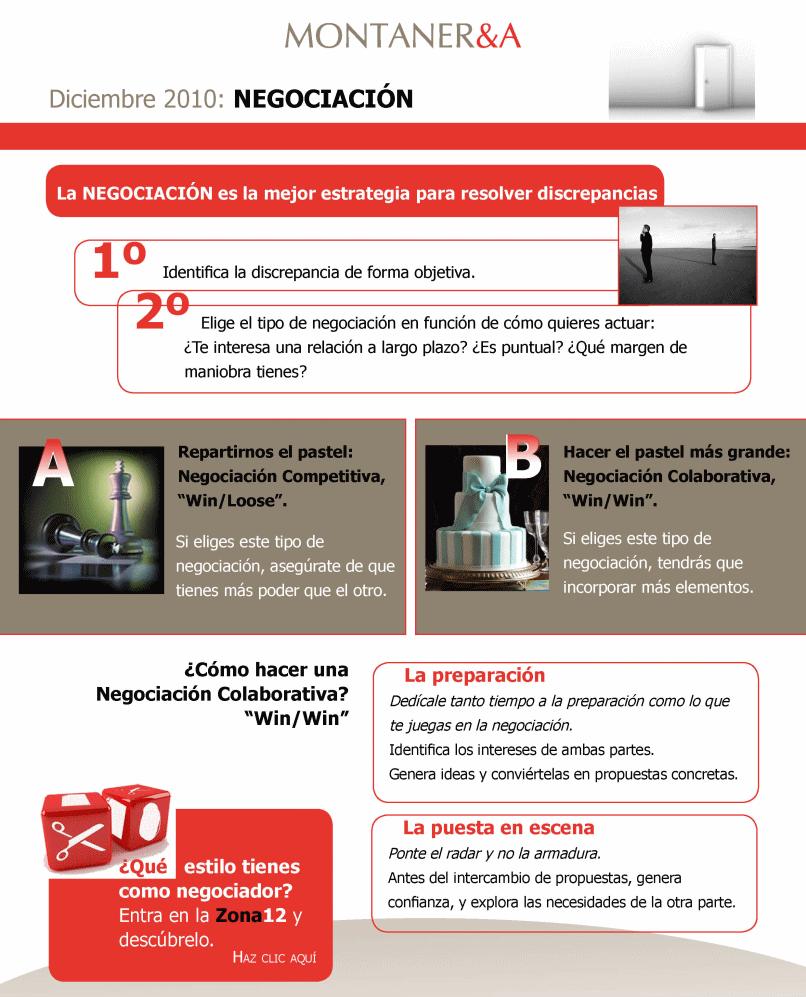 MONTANER&A

Diciembre 2010: NEGOCIACIÓN

La NEGOCIACIÓN es la mejor estrategia para resolver discrepancias

1º Identifica la discrepancia de forma objetiva.

2º Elige el tipo de negociación en función de cómo quieres actuar: ¿Te interesa una relación a largo plazo? ¿Es puntual? ¿Qué margen de maniobra tienes?

A Repartirnos el pastel: Negociación Competitiva, "Win/Loose".

Si eliges este tipo de negociación, asegúrate de que tienes más poder que el otro.

B Hacer el pastel más grande: Negociación Colaborativa, "Win/Win".

Si eliges este tipo de negociación, tendrás que incorporar más elementos.

¿Cómo hacer una Negociación Colaborativa? "Win/Win"

La preparación
Dedícale tanto tiempo a la preparación como lo que te juegas en la negociación.
Identifica los intereses de ambas partes.
Genera ideas y conviértelas en propuestas concretas.

La puesta en escena
Ponte el radar y no la armadura.
Antes del intercambio de propuestas, genera confianza, y explora las necesidades de la otra parte.

¿Qué estilo tienes como negociador?
Entra en la Zona12 y descúbrelo.
HAZ CLIC AQUÍ